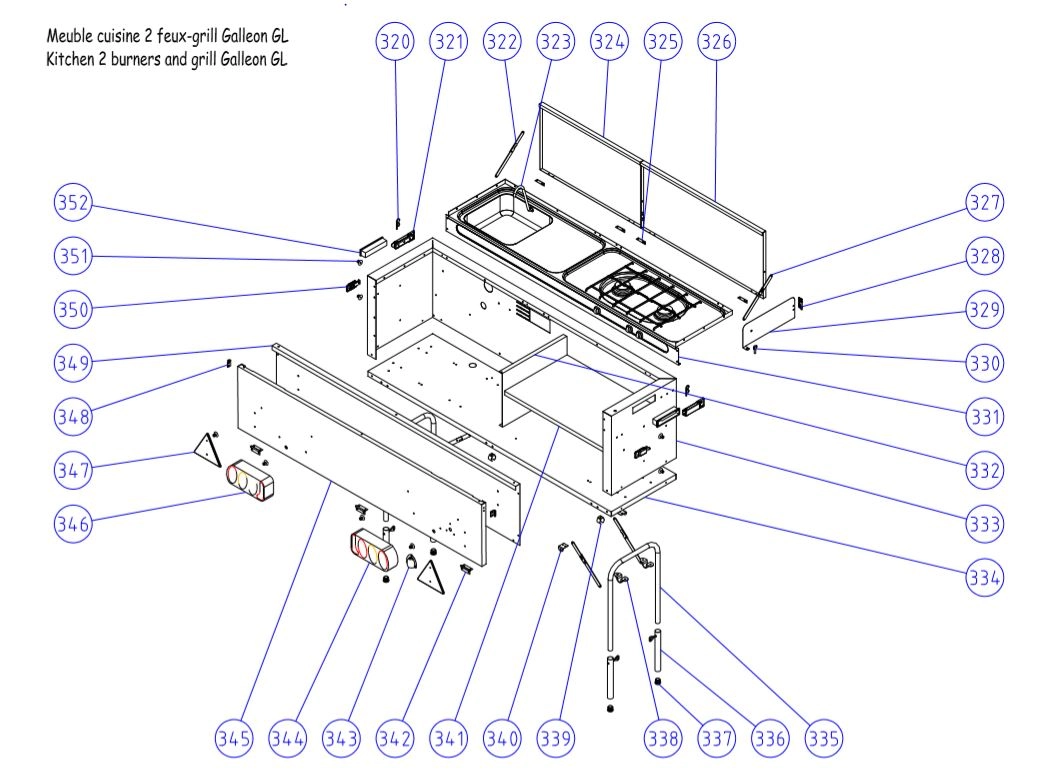 Meuble cuisine 2 feux-grill Galleon GL
Kitchen 2 burners and grill Galleon GL

320 321 322 323 324 325 326

352
351
350
349
348
347
346

327
328
329
330
331
332
333
334

345 344 343 342 341 340 339 338 337 336 335