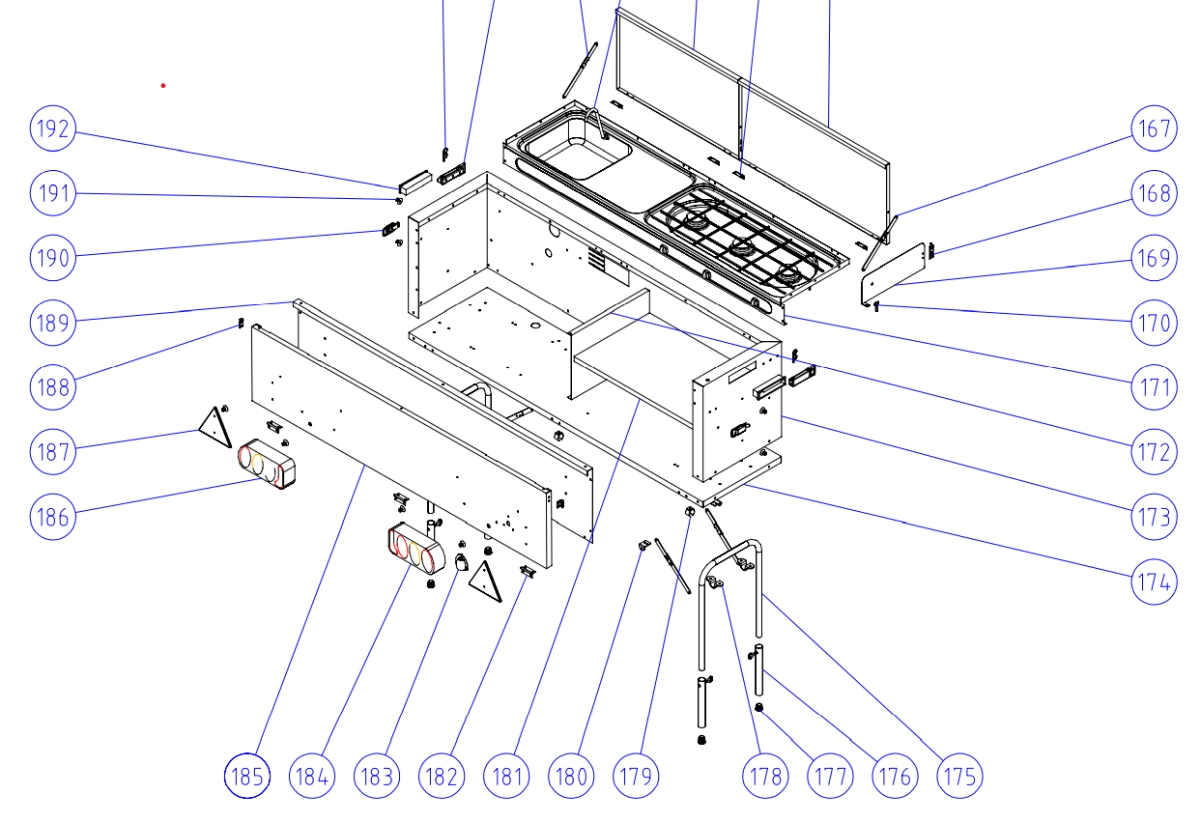 192
191
190
189
188
187
186
167
168
169
170
171
172
173
174
185
184
183
182
181
180
179
178
177
176
175