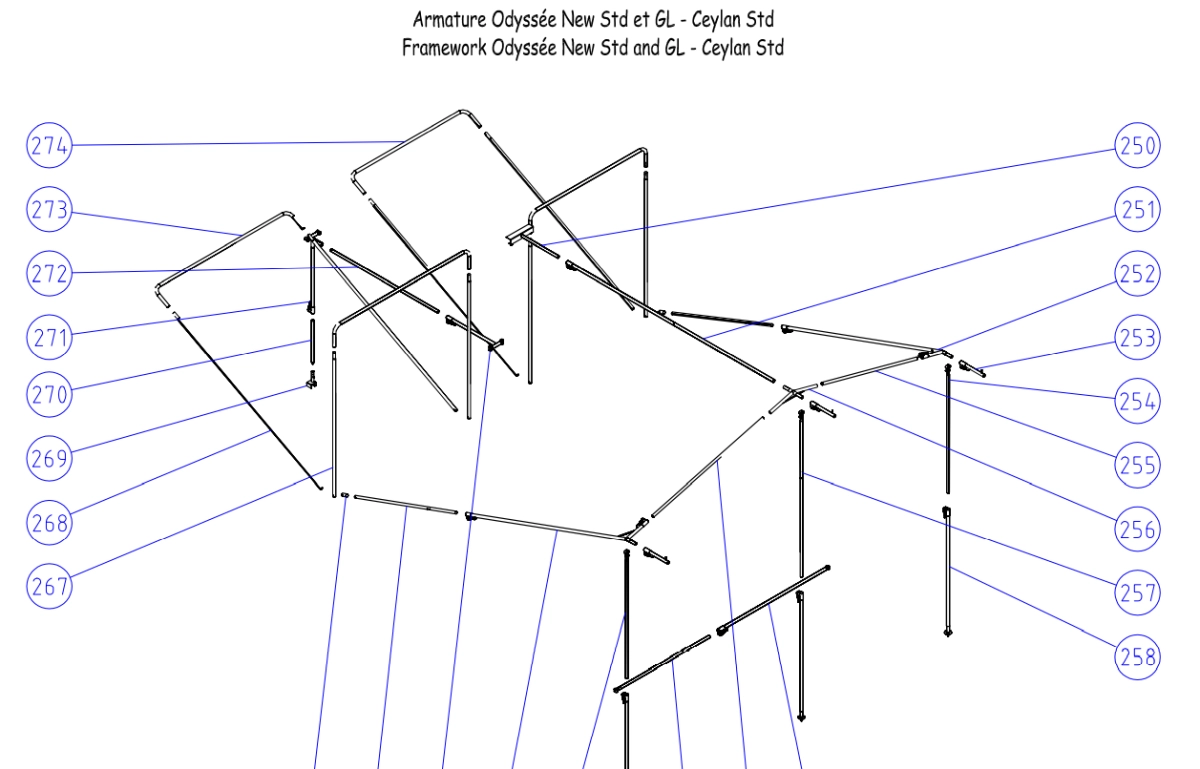 Armature Odyssée New Std et GL - Ceylan Std
Framework Odyssée New Std and GL - Ceylan Std

274
273
272
271
270
269
268
267
250
251
252
253
254
255
256
257
258