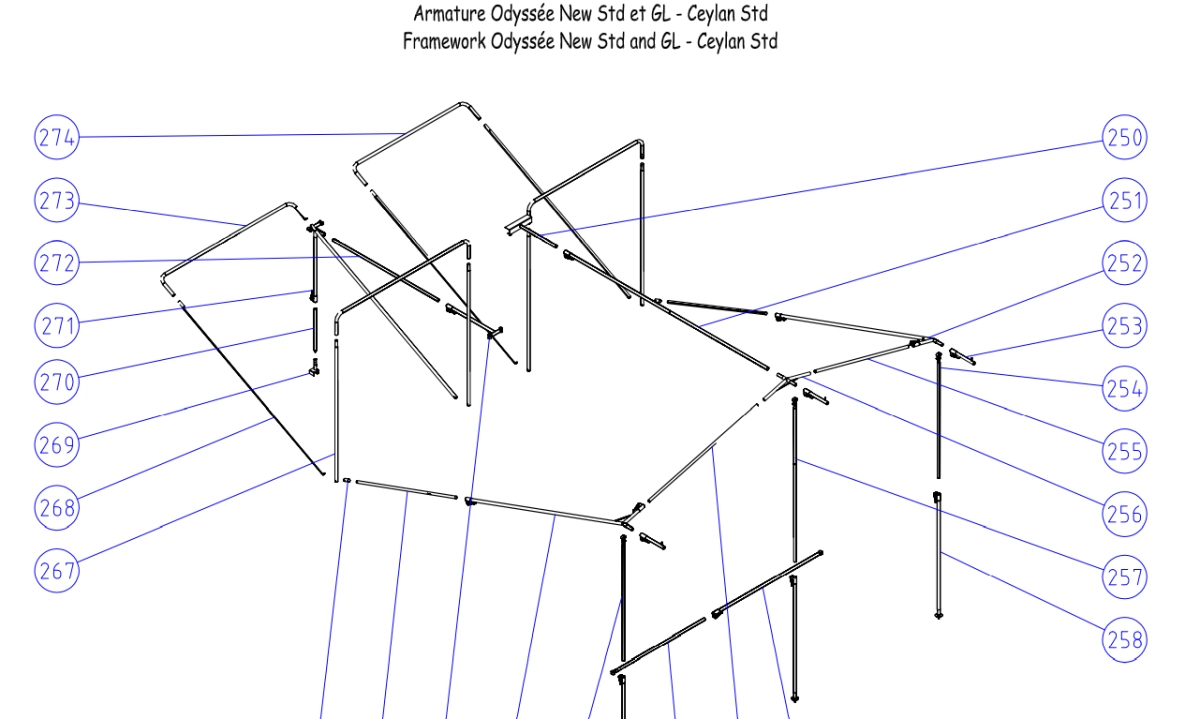 Armature Odyssée New Std et GL - Ceylan Std
Framework Odyssée New Std and GL - Ceylan Std

274
273
272
271
270
269
268
267
250
251
252
253
254
255
256
257
258